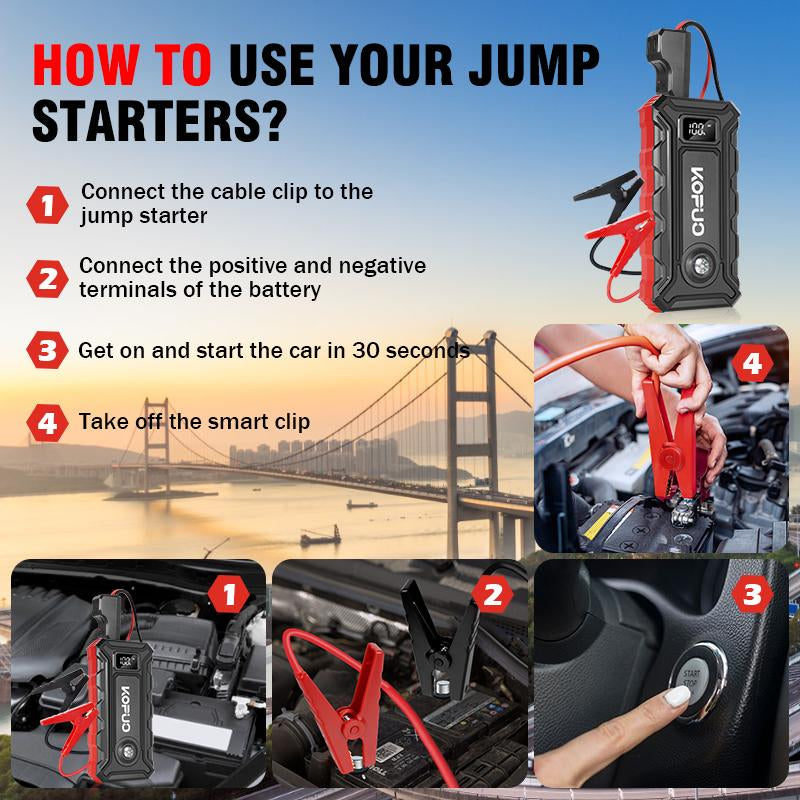 HOW TO USE YOUR JUMP STARTERS?

1 Connect the cable clip to the jump starter

2 Connect the positive and negative terminals of the battery

3 Get on and start the car in 30 seconds

4 Take off the smart clip

100

KOFUO

4

1

KOFUO

2

3

START STOP